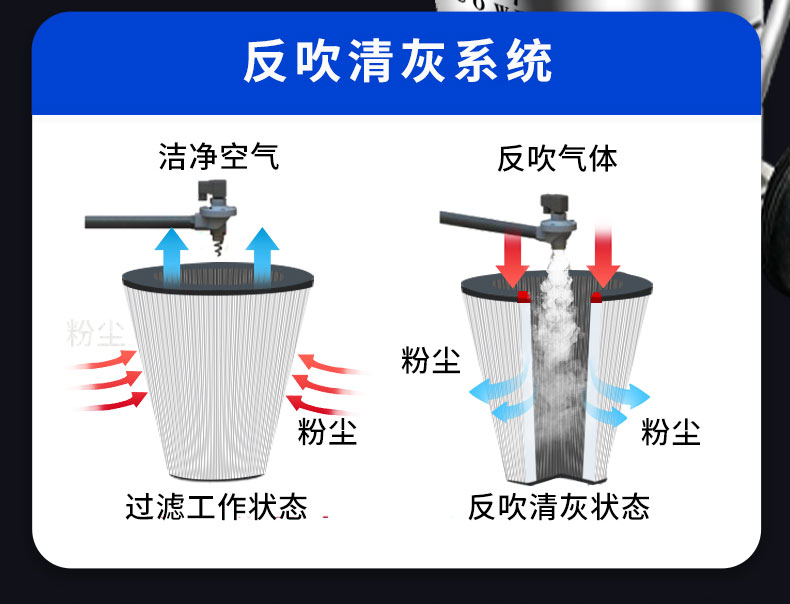 反吹清灰系统

洁净空气

粉尘

粉尘

过滤工作状态

反吹气体

粉尘

粉尘

反吹清灰状态