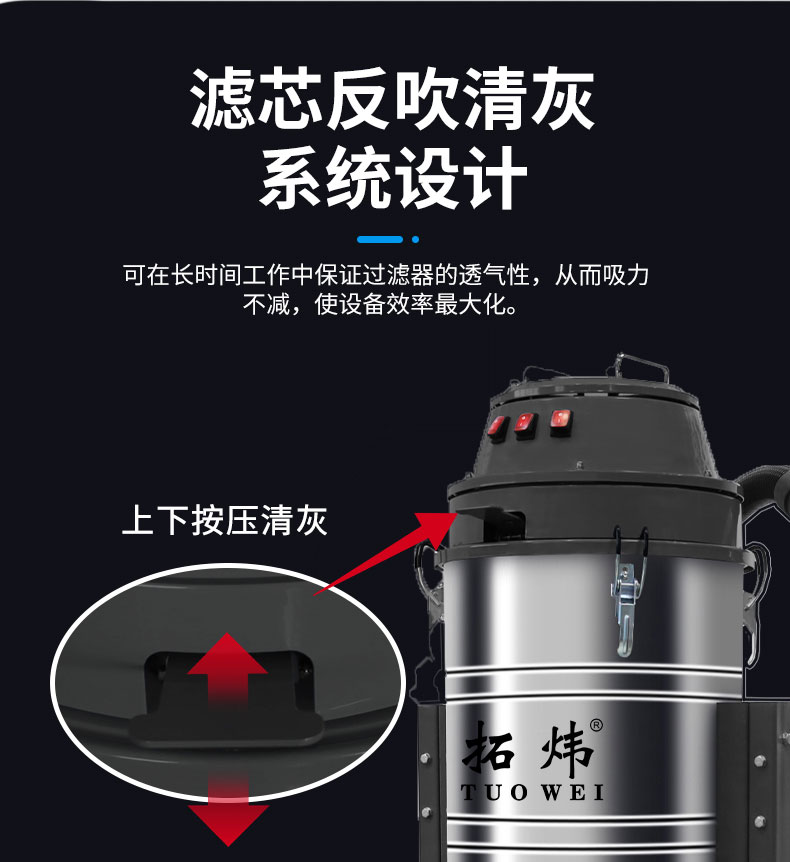 滤芯反吹清灰
系统设计

可在长时间工作中保证过滤器的透气性，从而吸力不减，使设备效率最大化。

上下按压清灰

拓炜®
TUO WEI