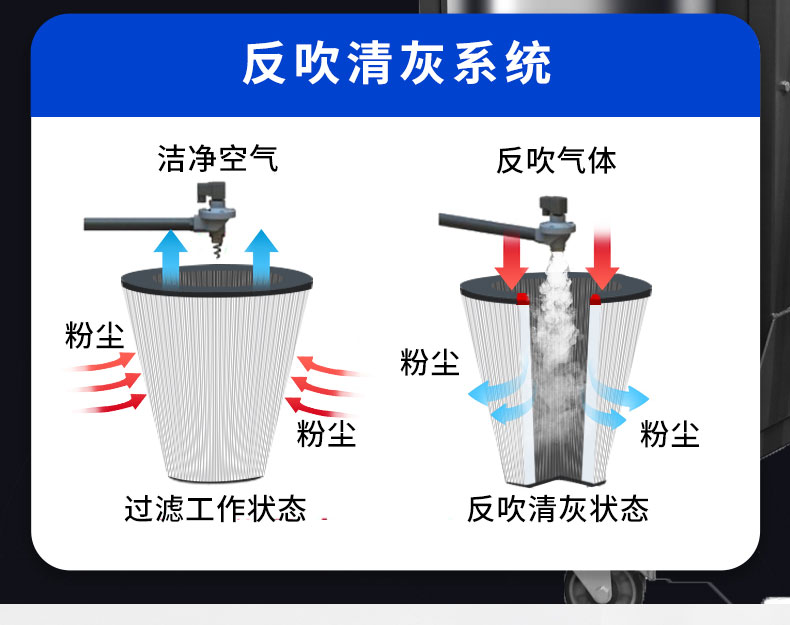 反吹清灰系统

洁净空气

粉尘

粉尘

过滤工作状态

反吹气体

粉尘

粉尘

反吹清灰状态