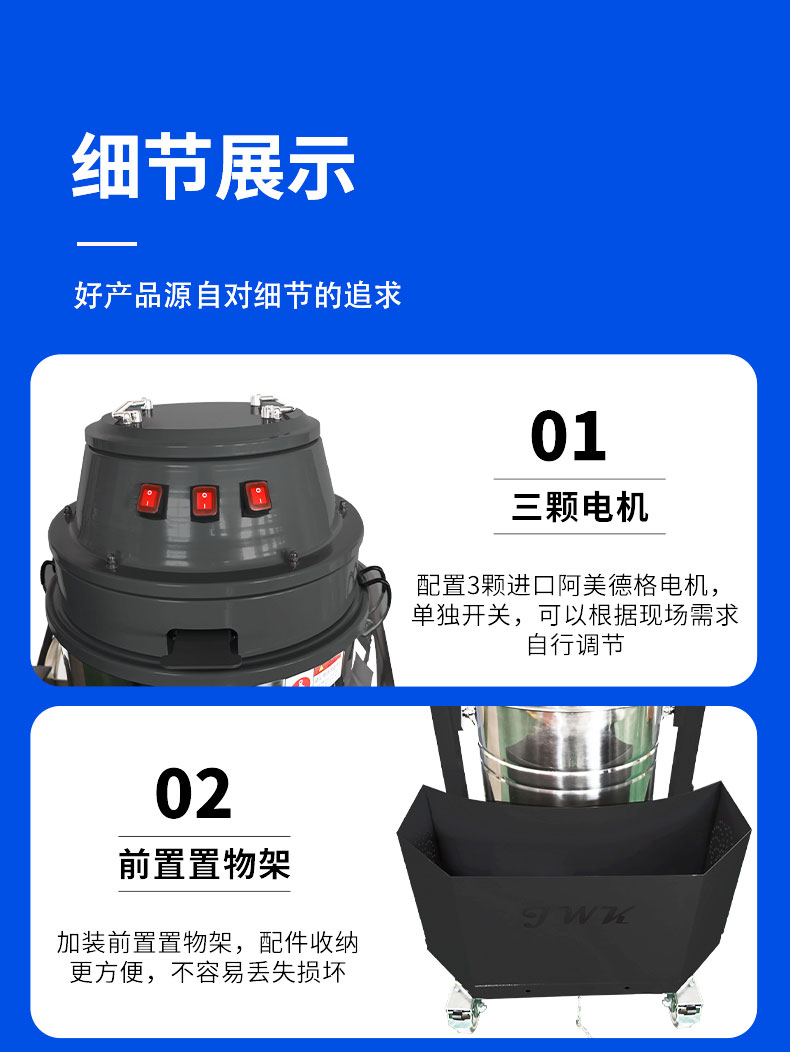 细节展示

好产品源自对细节的追求

01

三颗电机

配置3颗进口阿美德格电机，单独开关，可以根据现场需求自行调节

02

前置置物架

加装前置置物架，配件收纳更方便，不容易丢失损坏

JWK