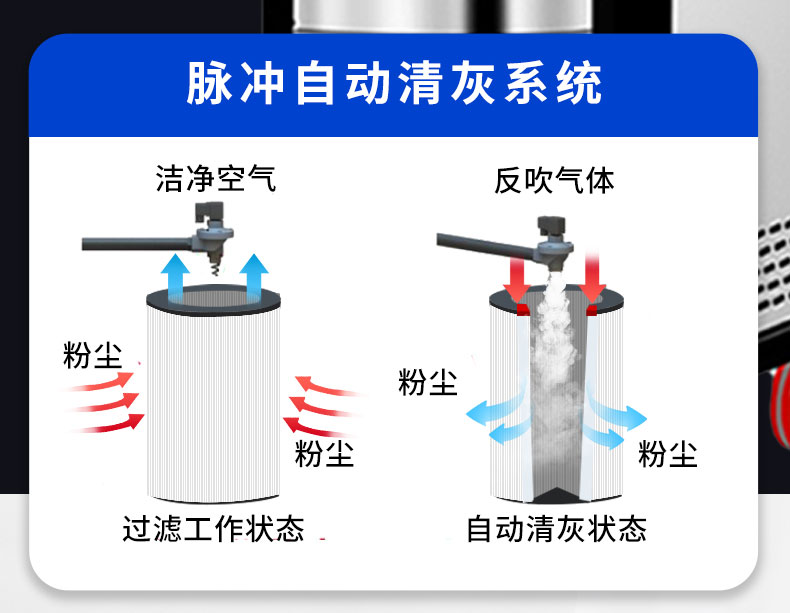 脉冲自动清灰系统

洁净空气

粉尘

粉尘

过滤工作状态

反吹气体

粉尘

粉尘

自动清灰状态