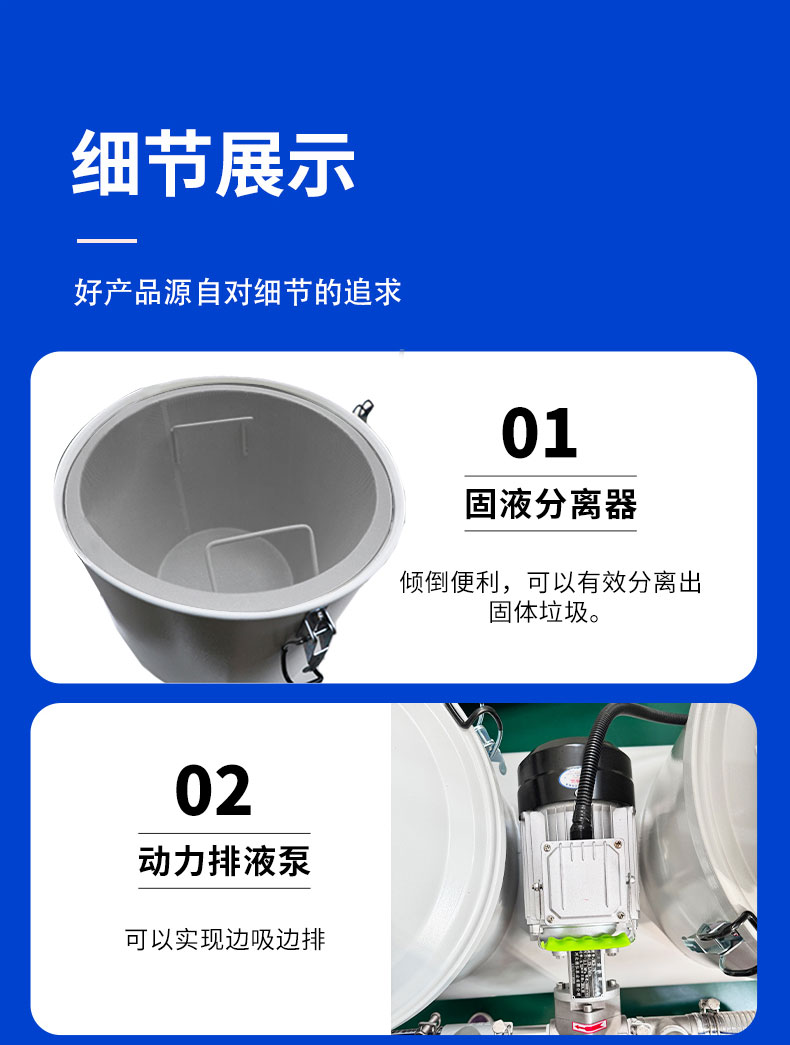 细节展示

好产品源自对细节的追求

01

固液分离器

倾倒便利，可以有效分离出固体垃圾。

02

动力排液泵

可以实现边吸边排