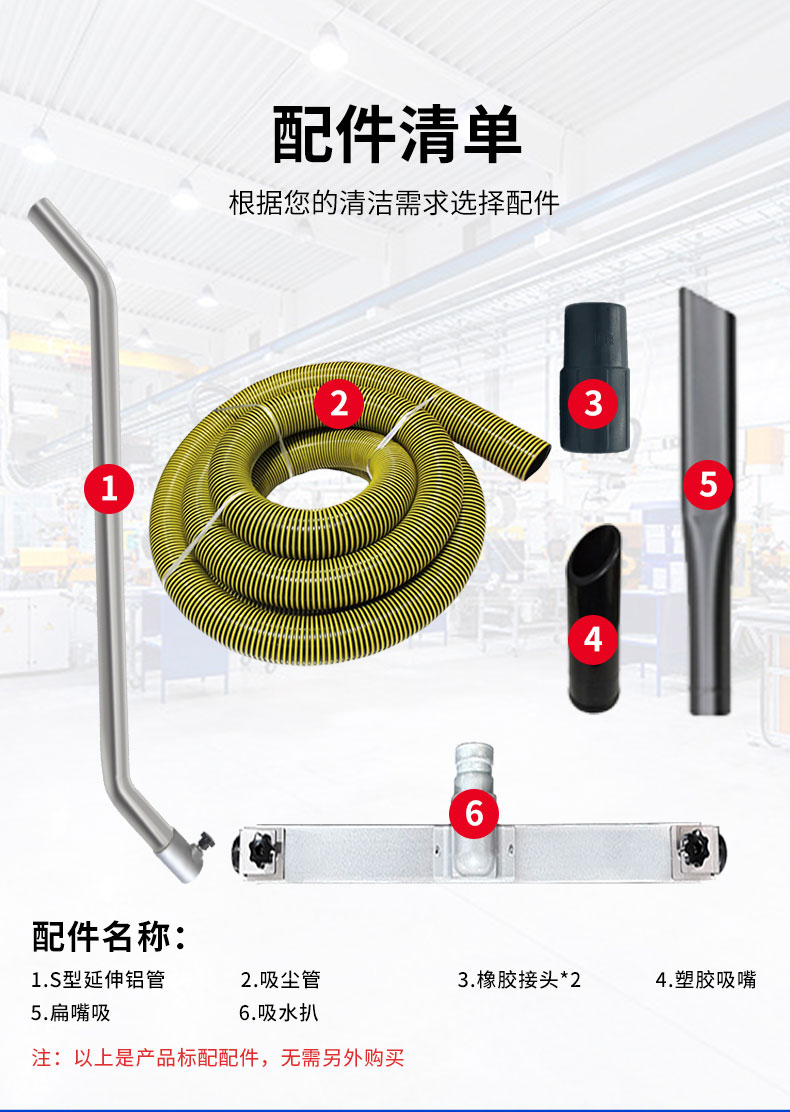 配件清单

根据您的清洁需求选择配件

1

2

3

4

5

6

配件名称：

1.S型延伸铝管 2.吸尘管 3.橡胶接头*2 4.塑胶吸嘴

5.扁嘴吸 6.吸水扒

注：以上是产品标配配件，无需另外购买